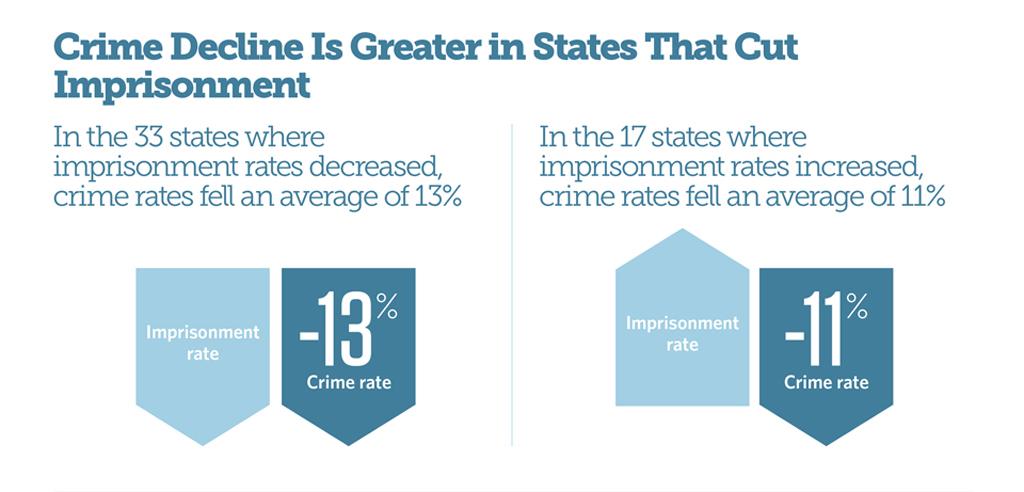 Crime Decline Is Greater in States That Cut Imprisonment

In the 33 states where imprisonment rates decreased, crime rates fell an average of 13%

Imprisonment rate

-13%

Crime rate

In the 17 states where imprisonment rates increased, crime rates fell an average of 11%

Imprisonment rate

-11%

Crime rate